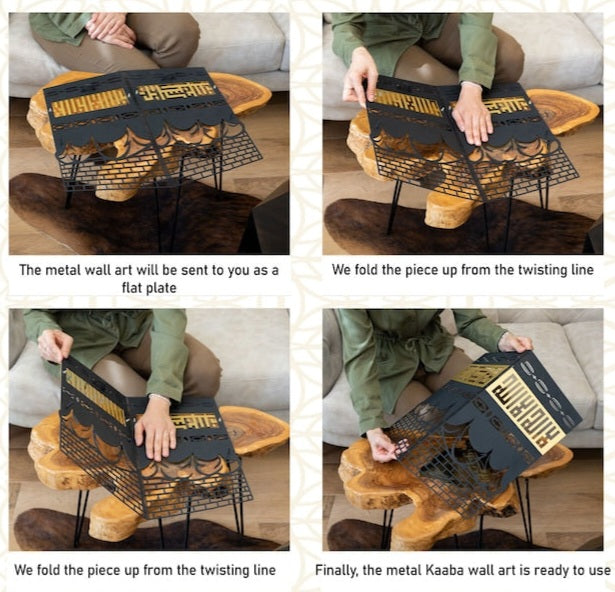 The metal wall art will be sent to you as a flat plate

We fold the piece up from the twisting line

We fold the piece up from the twisting line

Finally, the metal Kaaba wall art is ready to use